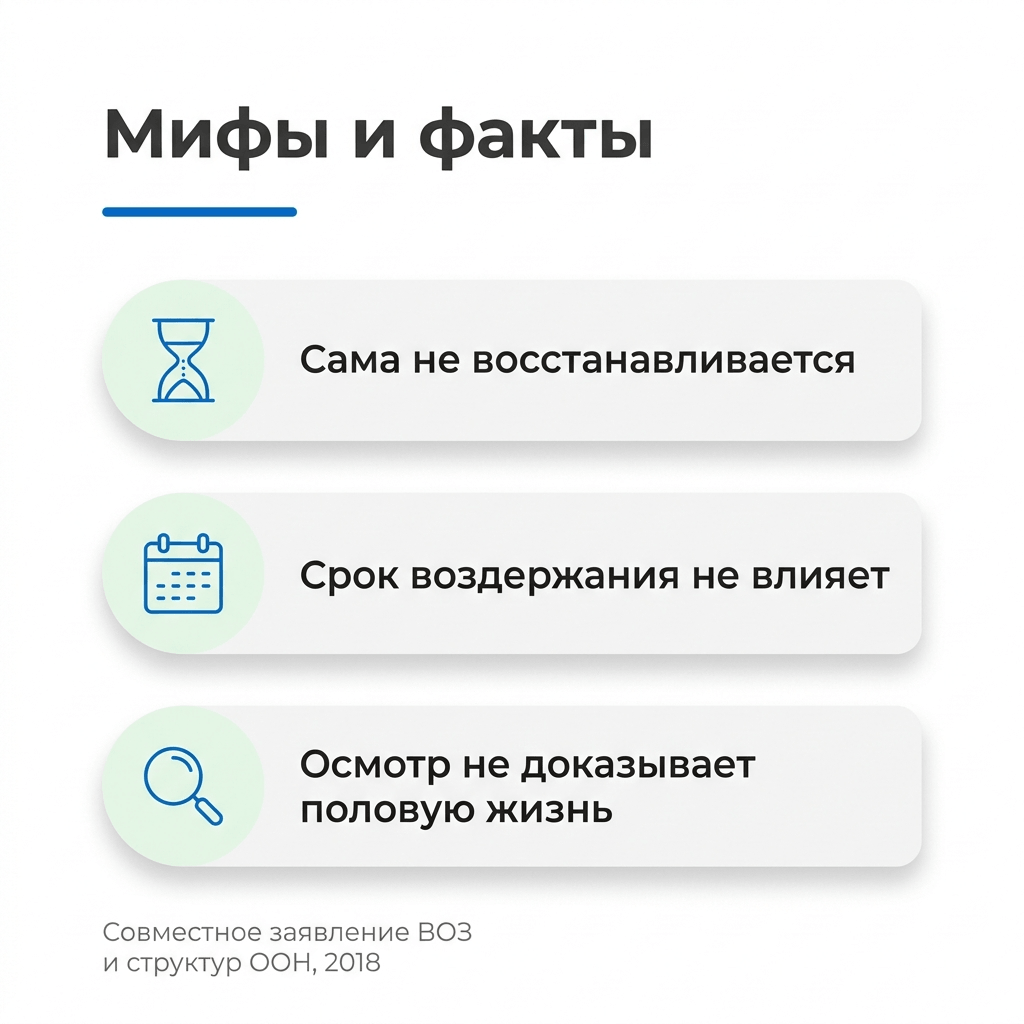 Мифы и факты

Сама не восстанавливается

Срок воздержания не влияет

Осмотр не доказывает половую жизнь

Совместное заявление ВОЗ
и структур ООН, 2018