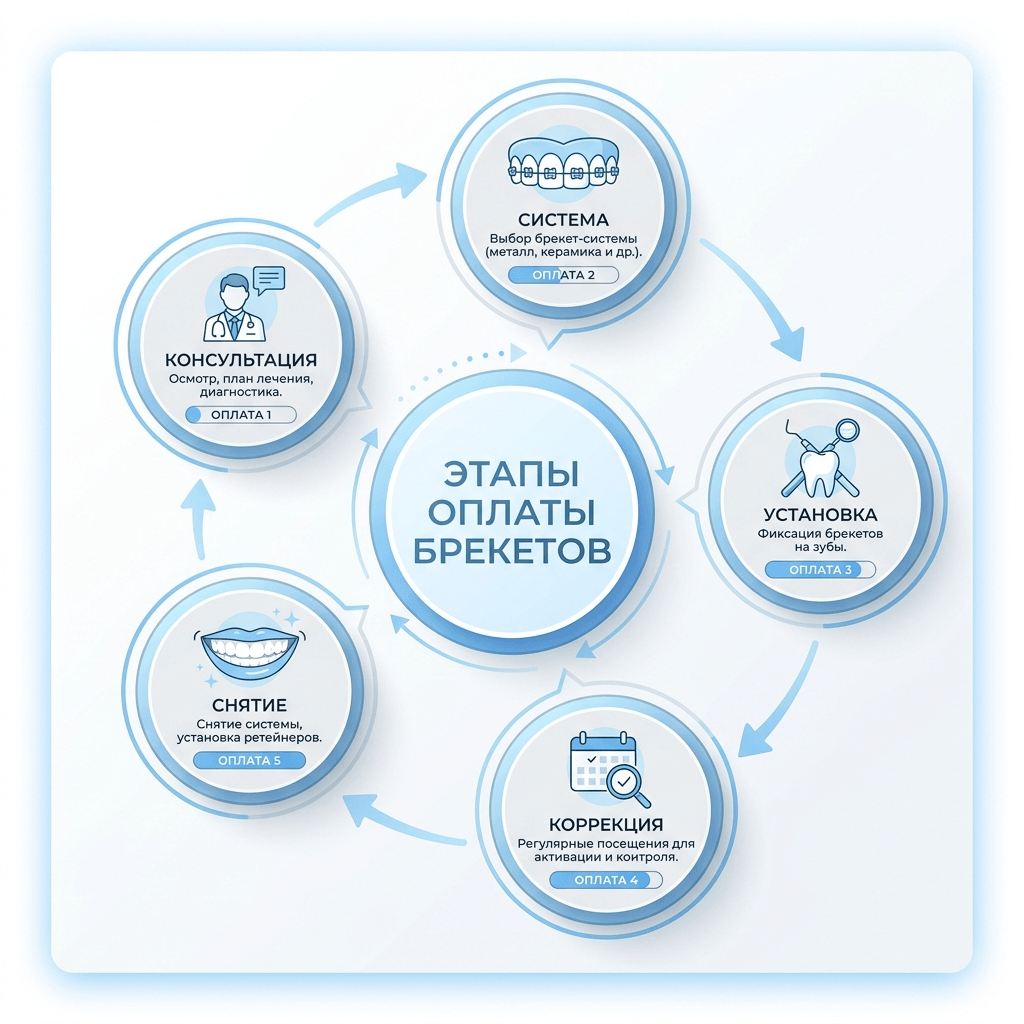 ЭТАПЫ ОПЛАТЫ БРЕКЕТОВ

КОНСУЛЬТАЦИЯ
Осмотр, план лечения, диагностика.
ОПЛАТА 1

СИСТЕМА
Выбор брекет-системы (металл, керамика и др.).
ОПЛАТА 2

УСТАНОВКА
Фиксация брекетов на зубы.
ОПЛАТА 3

КОРРЕКЦИЯ
Регулярные посещения для активации и контроля.
ОПЛАТА 4

СНЯТИЕ
Снятие системы, установка ретейнеров.
ОПЛАТА 5